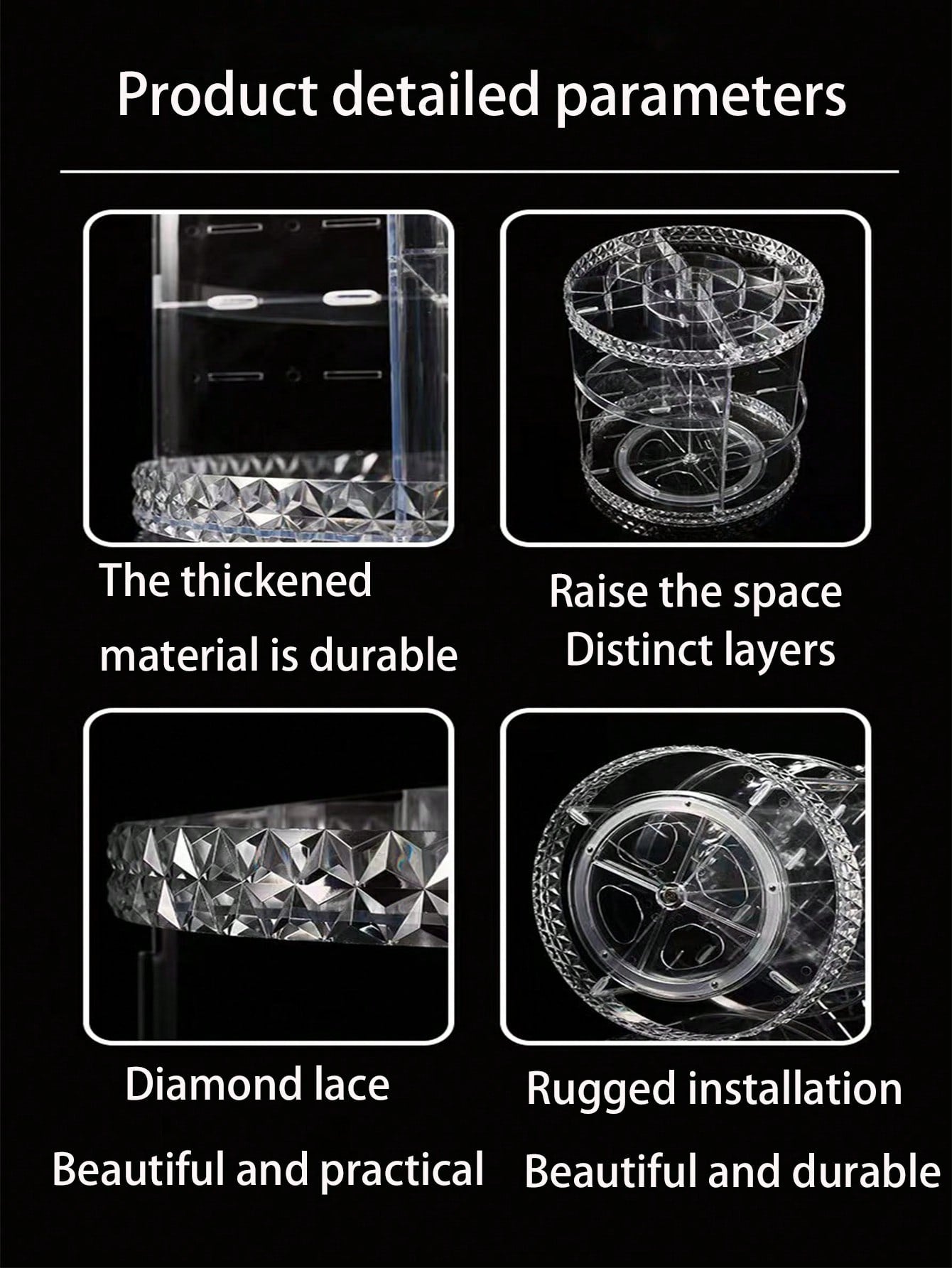 Product detailed parameters

The thickened material is durable

Raise the space
Distinct layers

Diamond lace

Beautiful and practical

Rugged installation

Beautiful and durable