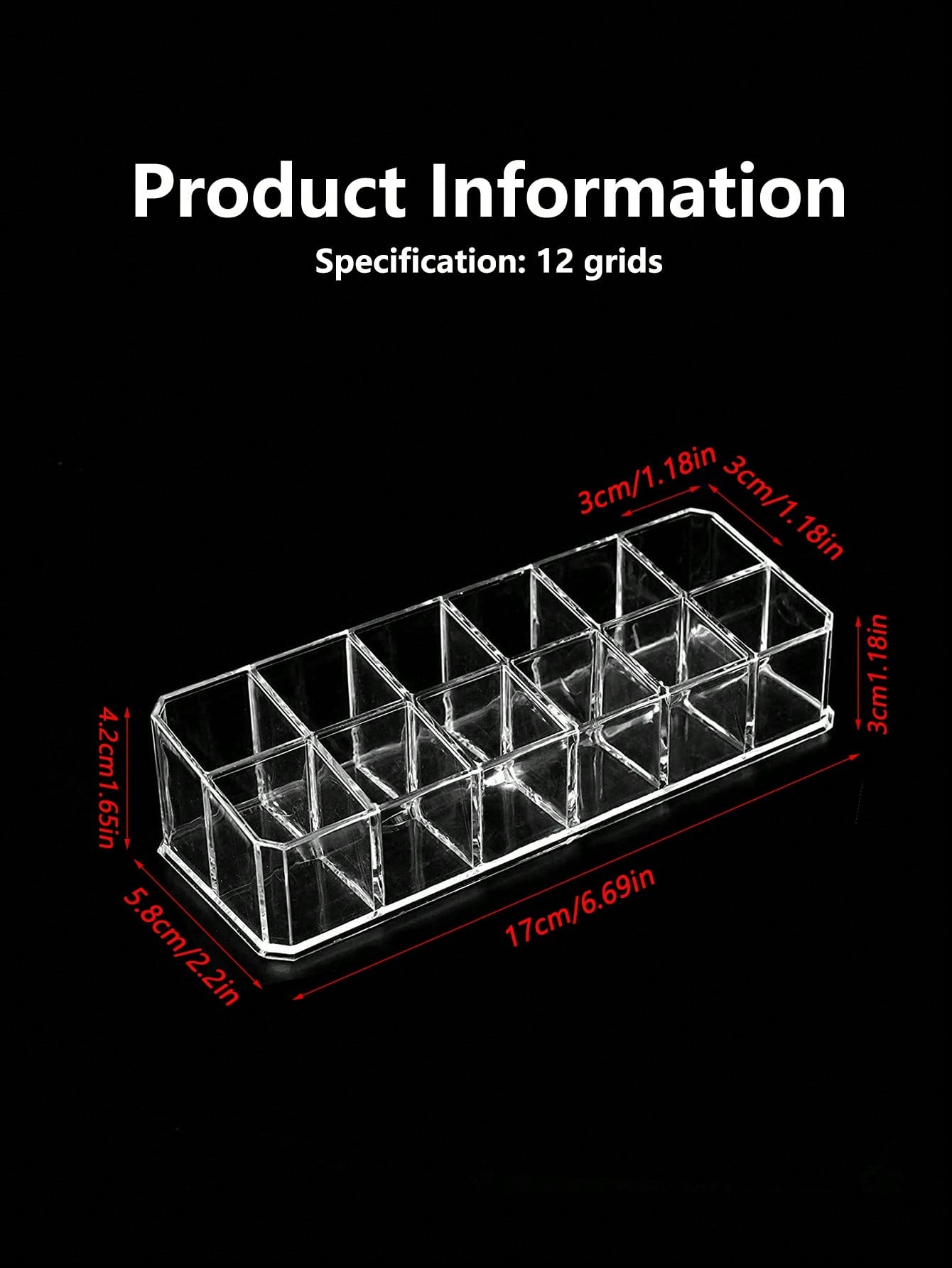 Product Information
Specification: 12 grids

3cm/1.18in
3cm/1.18in
3cm1.18in
4.2cm1.65in
5.8cm/2.2in
17cm/6.69in