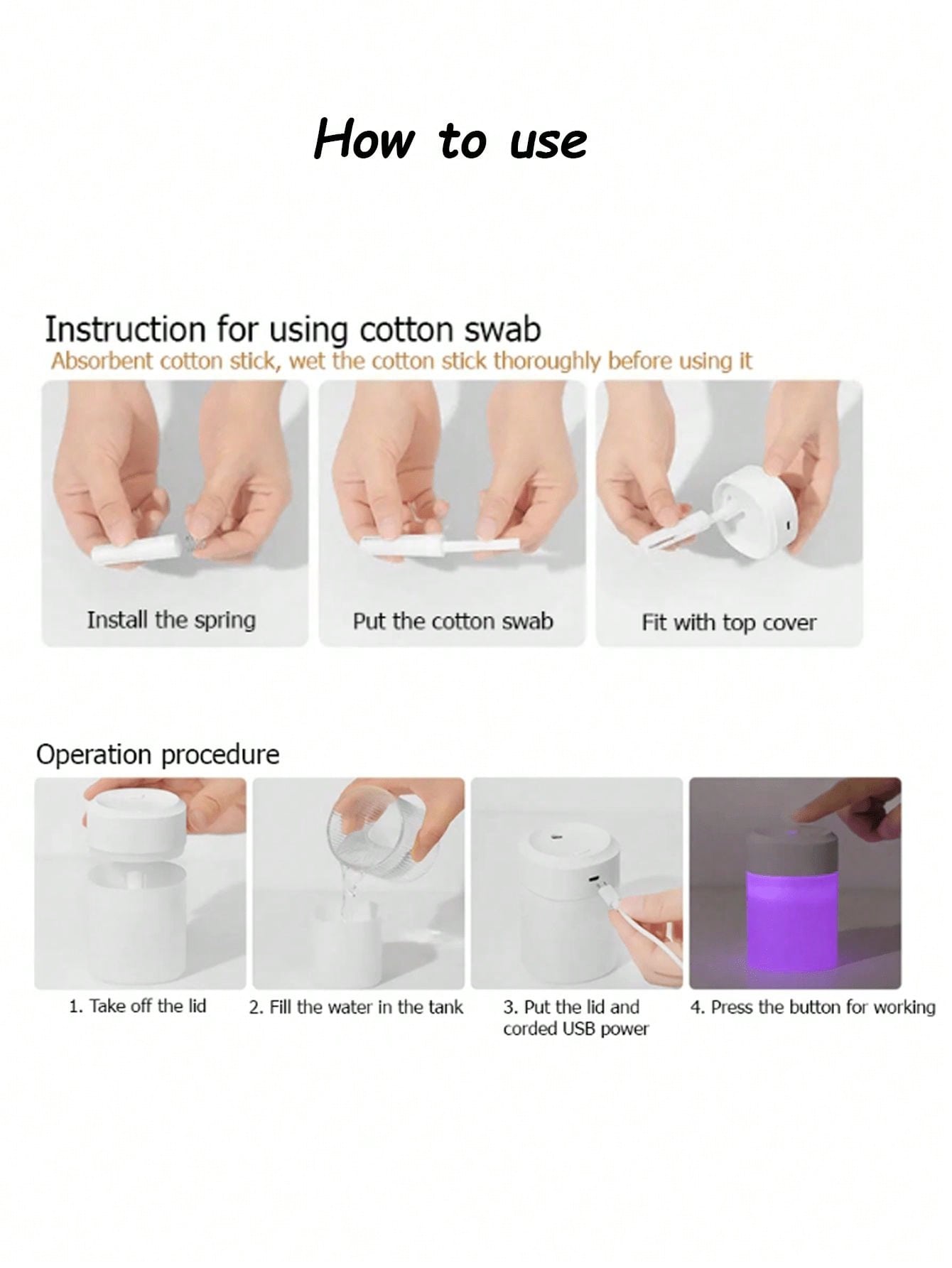 How to use

Instruction for using cotton swab

Absorbent cotton stick, wet the cotton stick thoroughly before using it

Install the spring

Put the cotton swab

Fit with top cover

Operation procedure

1. Take off the lid

2. Fill the water in the tank

3. Put the lid and corded USB power

4. Press the button for working