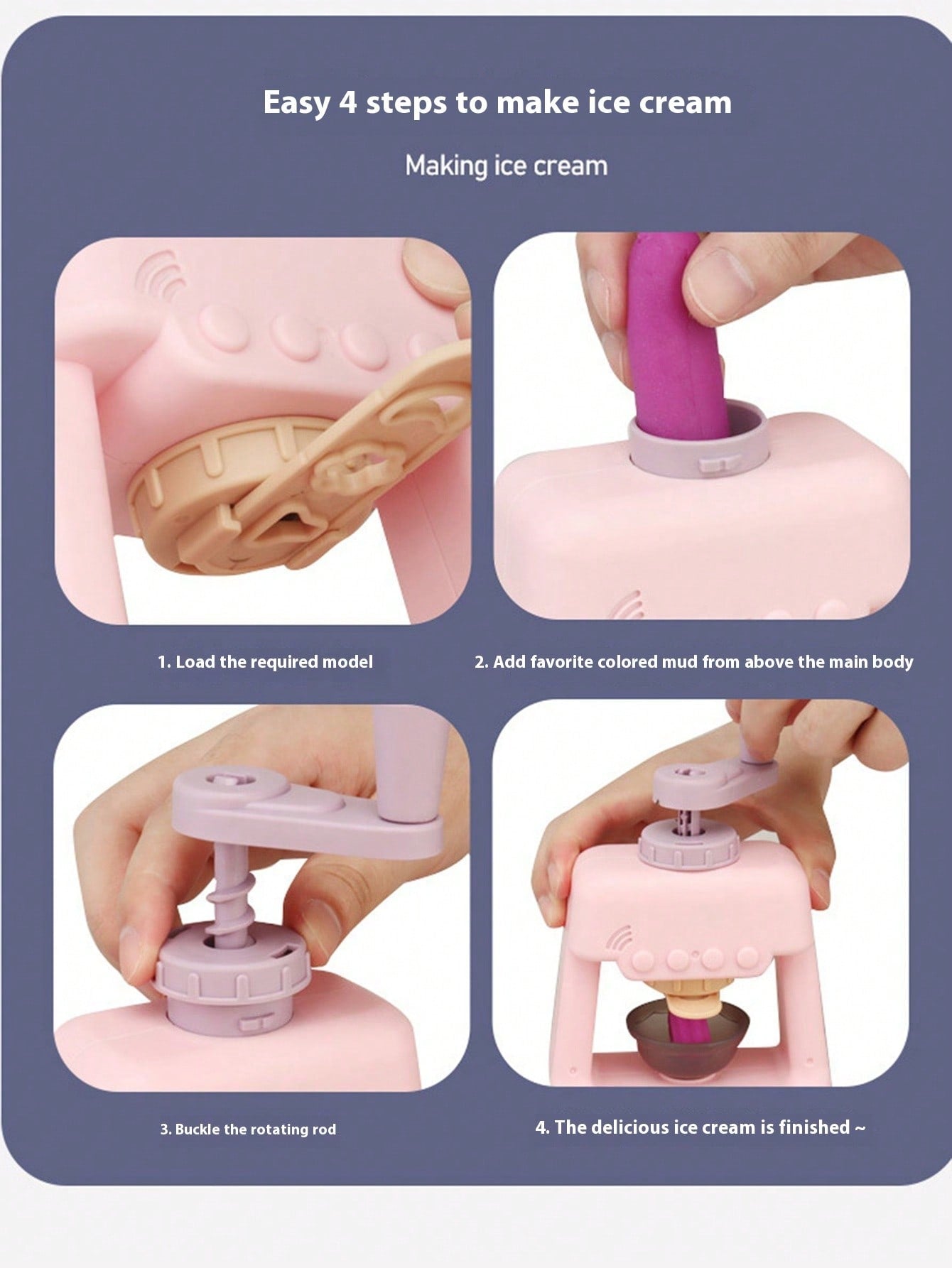 Easy 4 steps to make ice cream

Making ice cream

1. Load the required model

2. Add favorite colored mud from above the main body

3. Buckle the rotating rod

4. The delicious ice cream is finished ~