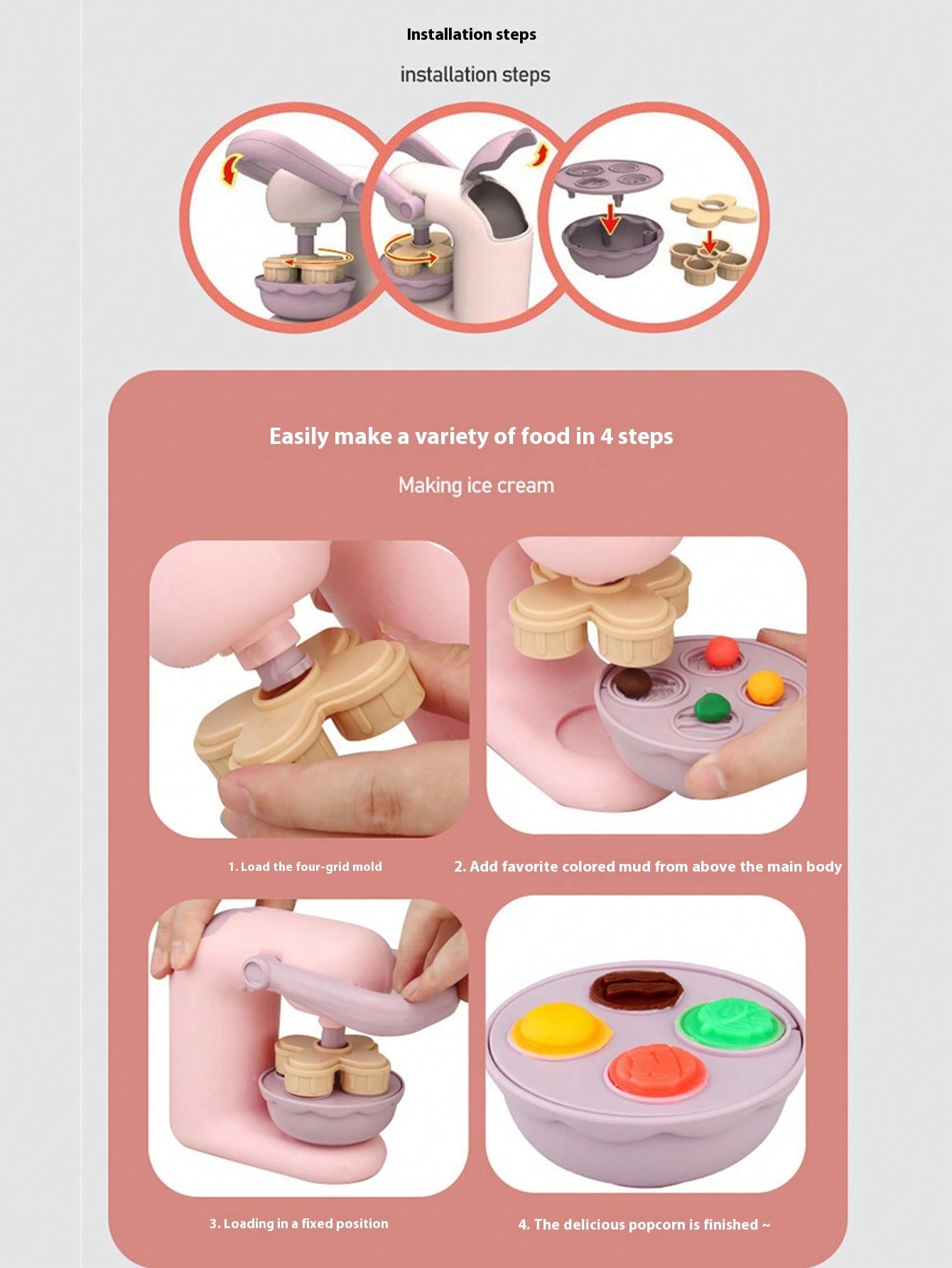 Installation steps

installation steps

Easily make a variety of food in 4 steps

Making ice cream

1. Load the four-grid mold

2. Add favorite colored mud from above the main body

3. Loading in a fixed position

4. The delicious popcorn is finished ~