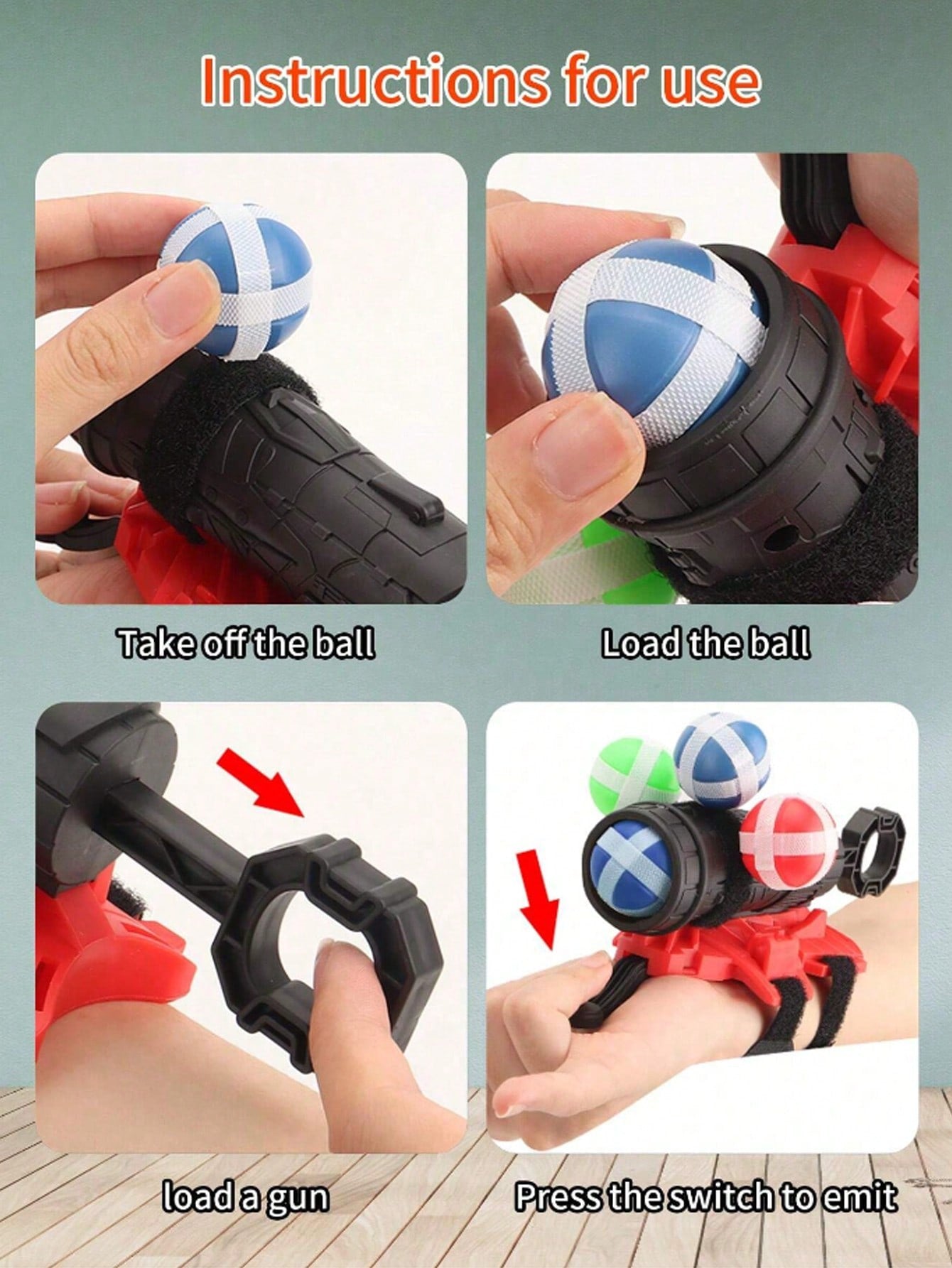 Instructions for use

Take off the ball

Load the ball

load a gun

Press the switch to emit