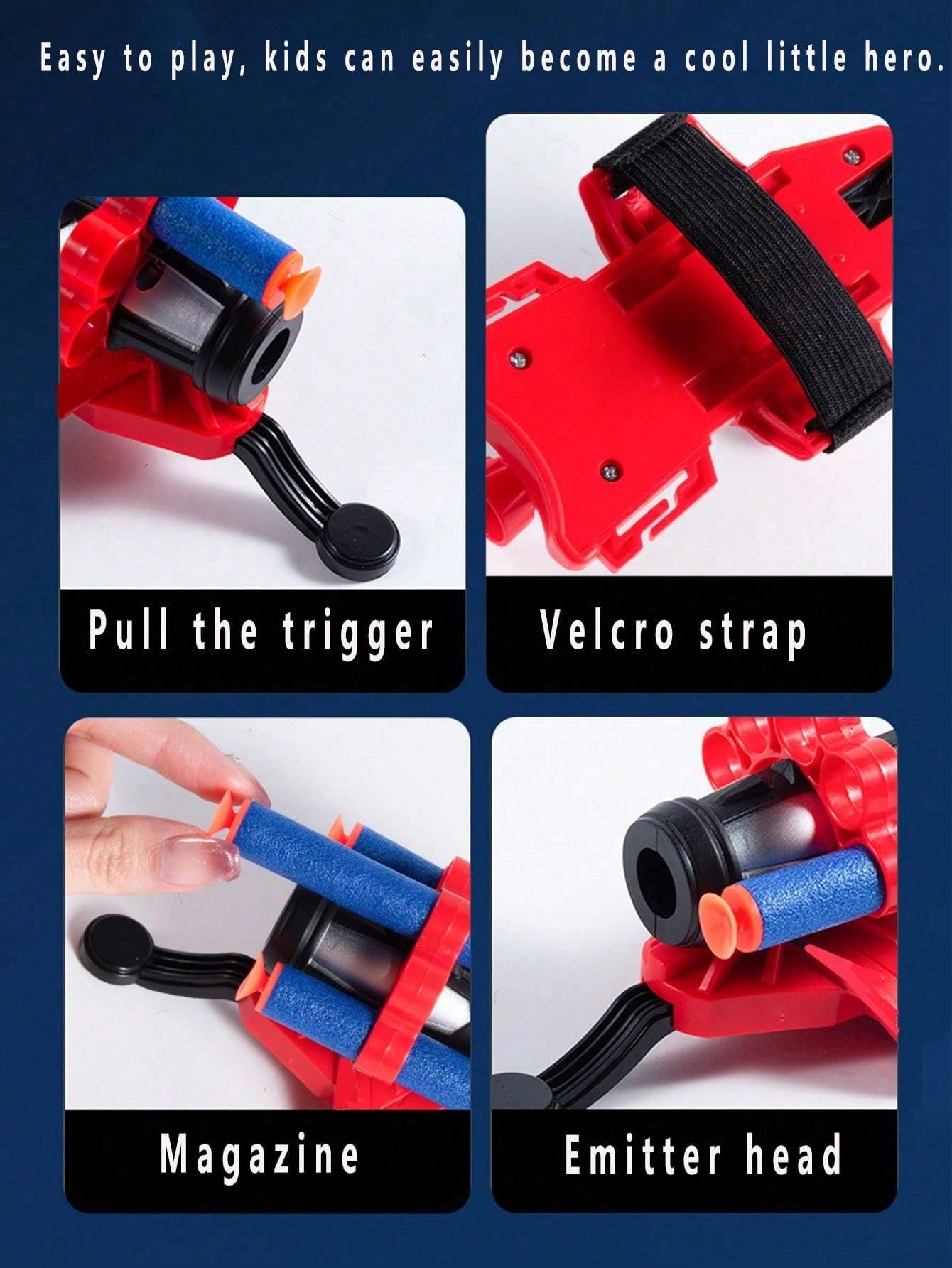 Easy to play, kids can easily become a cool little hero.

Pull the trigger

Velcro strap

Magazine

Emitter head