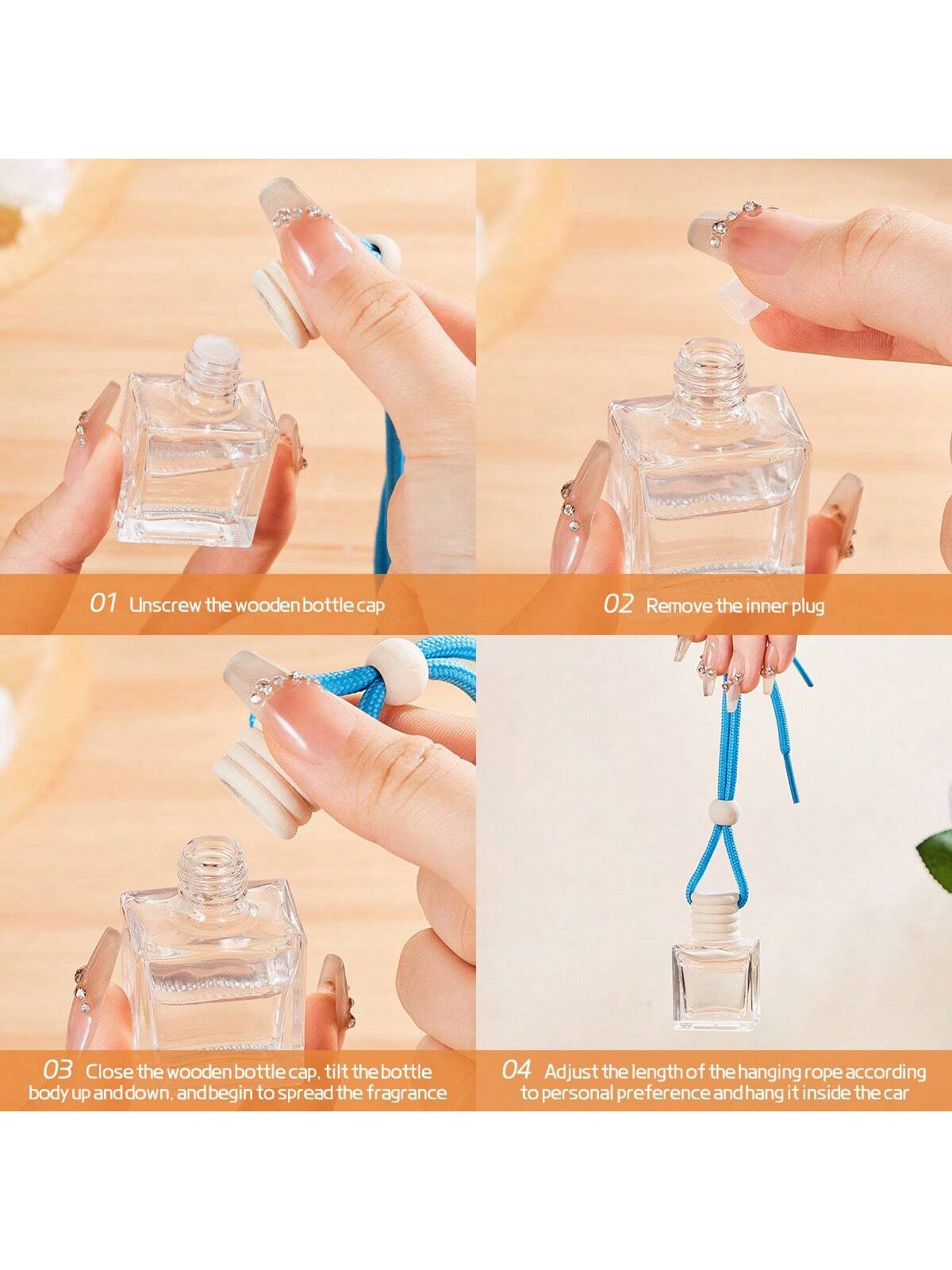 01 Unscrew the wooden bottle cap

02 Remove the inner plug

03 Close the wooden bottle cap, tilt the bottle body up and down, and begin to spread the fragrance

04 Adjust the length of the hanging rope according to personal preference and hang it inside the car