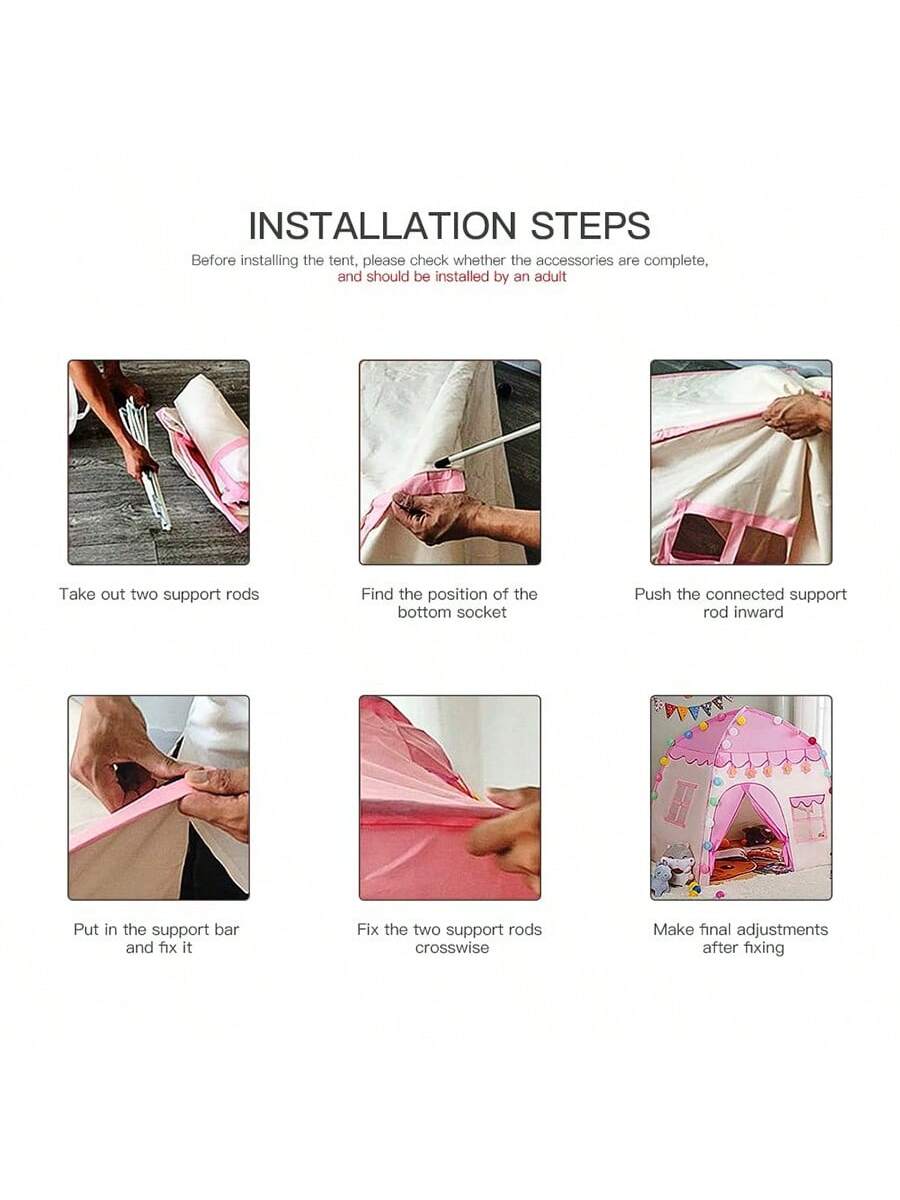 INSTALLATION STEPS

Before installing the tent, please check whether the accessories are complete, and should be installed by an adult

Take out two support rods

Find the position of the bottom socket

Push the connected support rod inward

Put in the support bar and fix it

Fix the two support rods crosswise

Make final adjustments after fixing