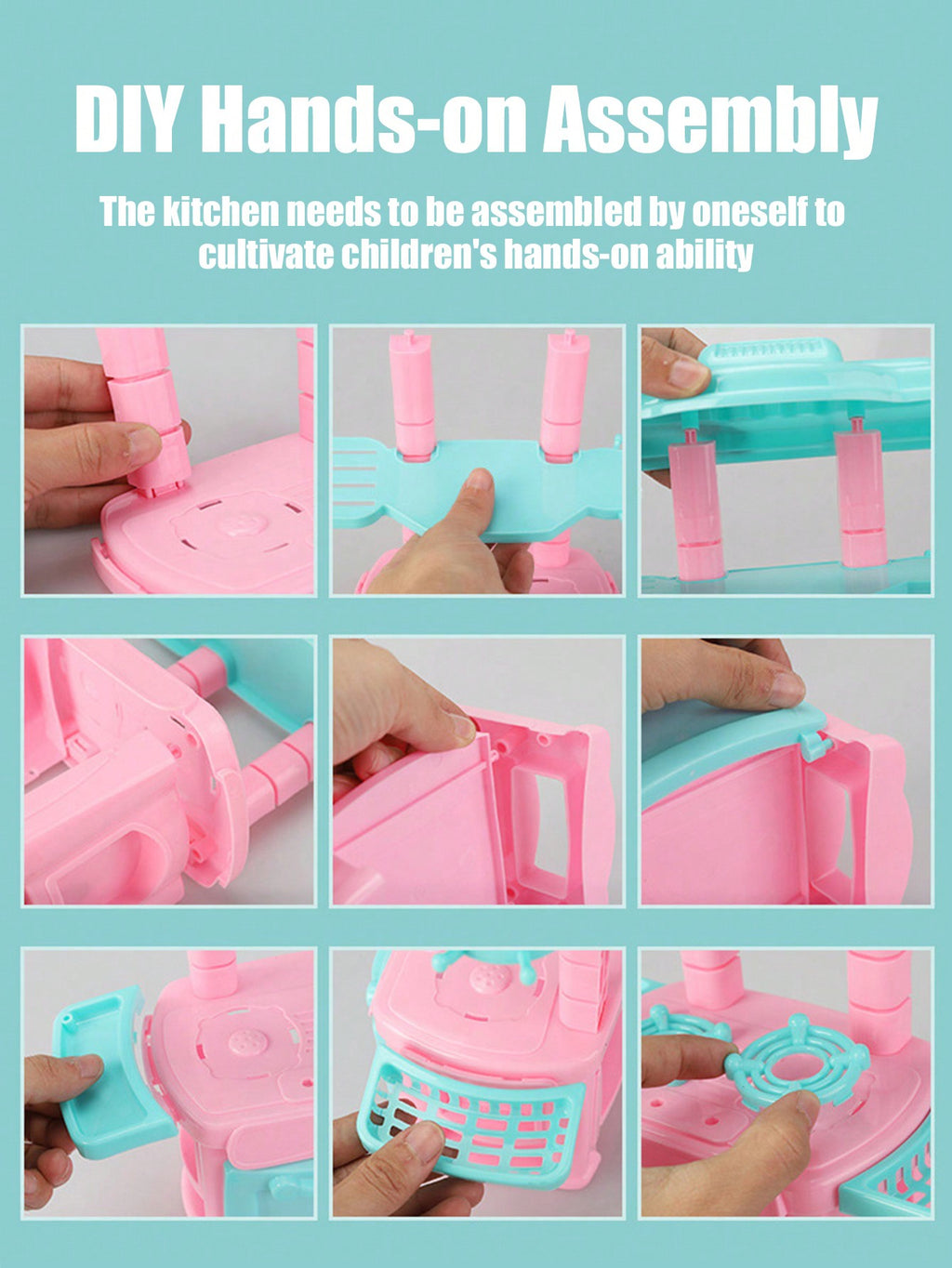 DIY Hands-on Assembly

The kitchen needs to be assembled by oneself to cultivate children's hands-on ability