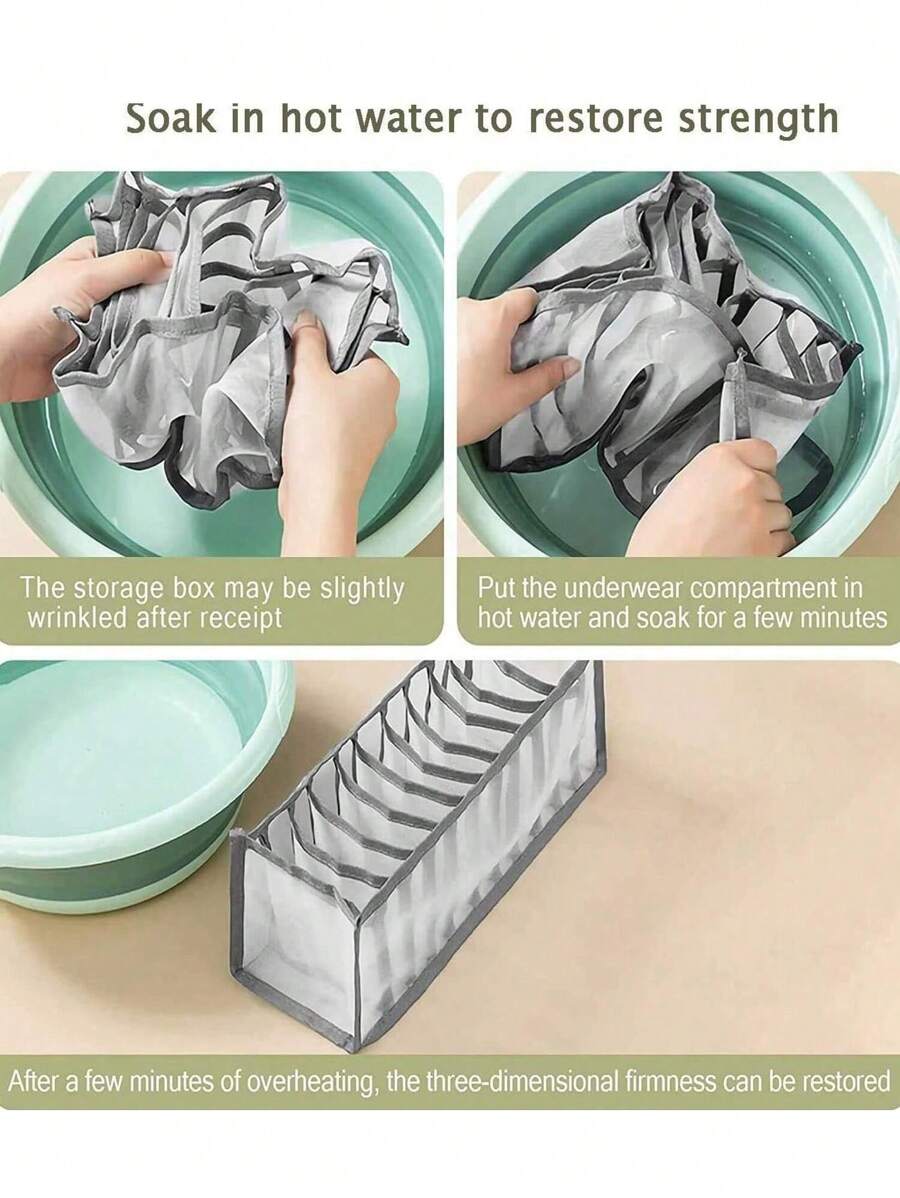 Soak in hot water to restore strength

The storage box may be slightly wrinkled after receipt

Put the underwear compartment in hot water and soak for a few minutes

After a few minutes of overheating, the three-dimensional firmness can be restored