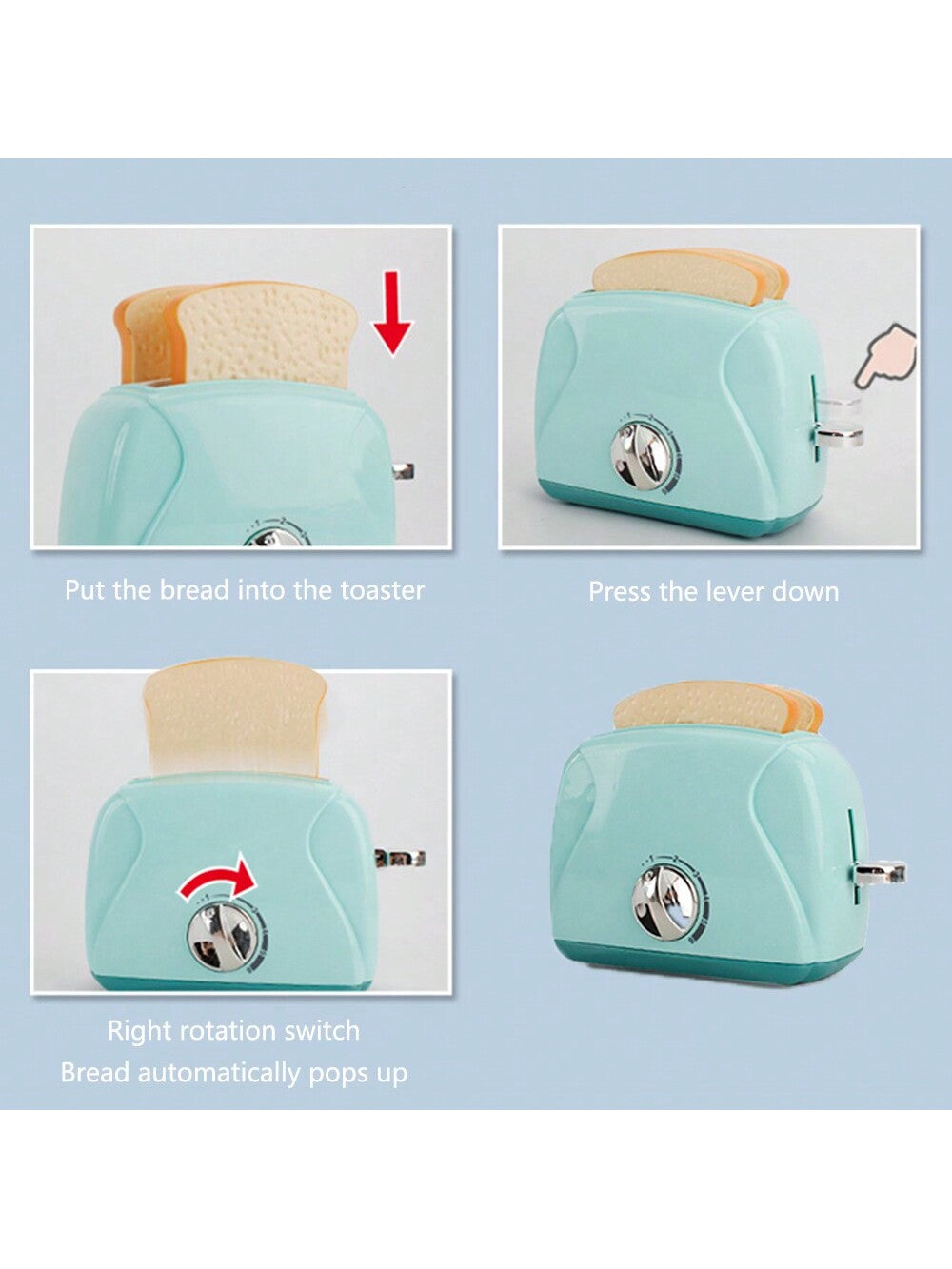 Put the bread into the toaster

Press the lever down

Right rotation switch
Bread automatically pops up