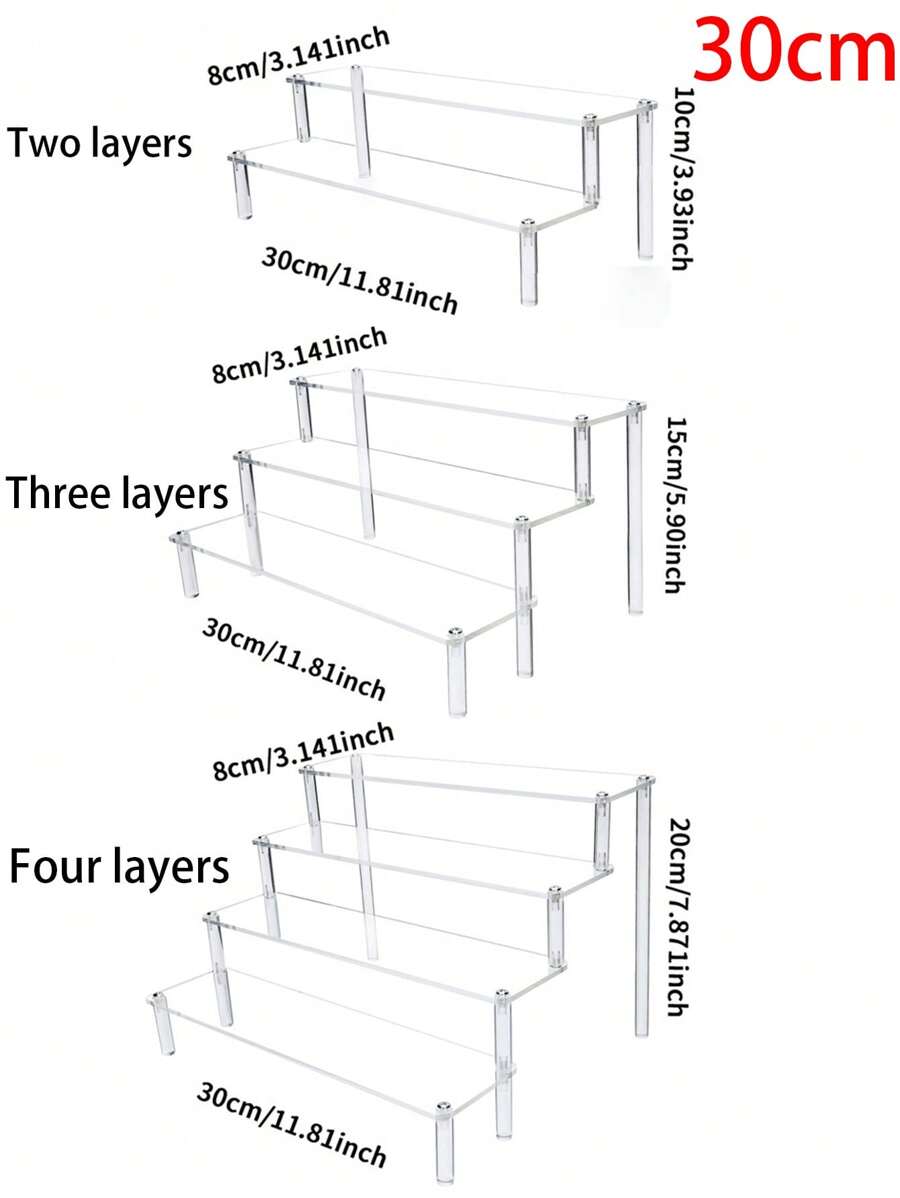 30cm

8cm/3.141inch
Two layers
10cm/3.93inch
30cm/11.81inch

8cm/3.141inch
Three layers
15cm/5.90inch
30cm/11.81inch

8cm/3.141inch
Four layers
20cm/7.871inch
30cm/11.81inch