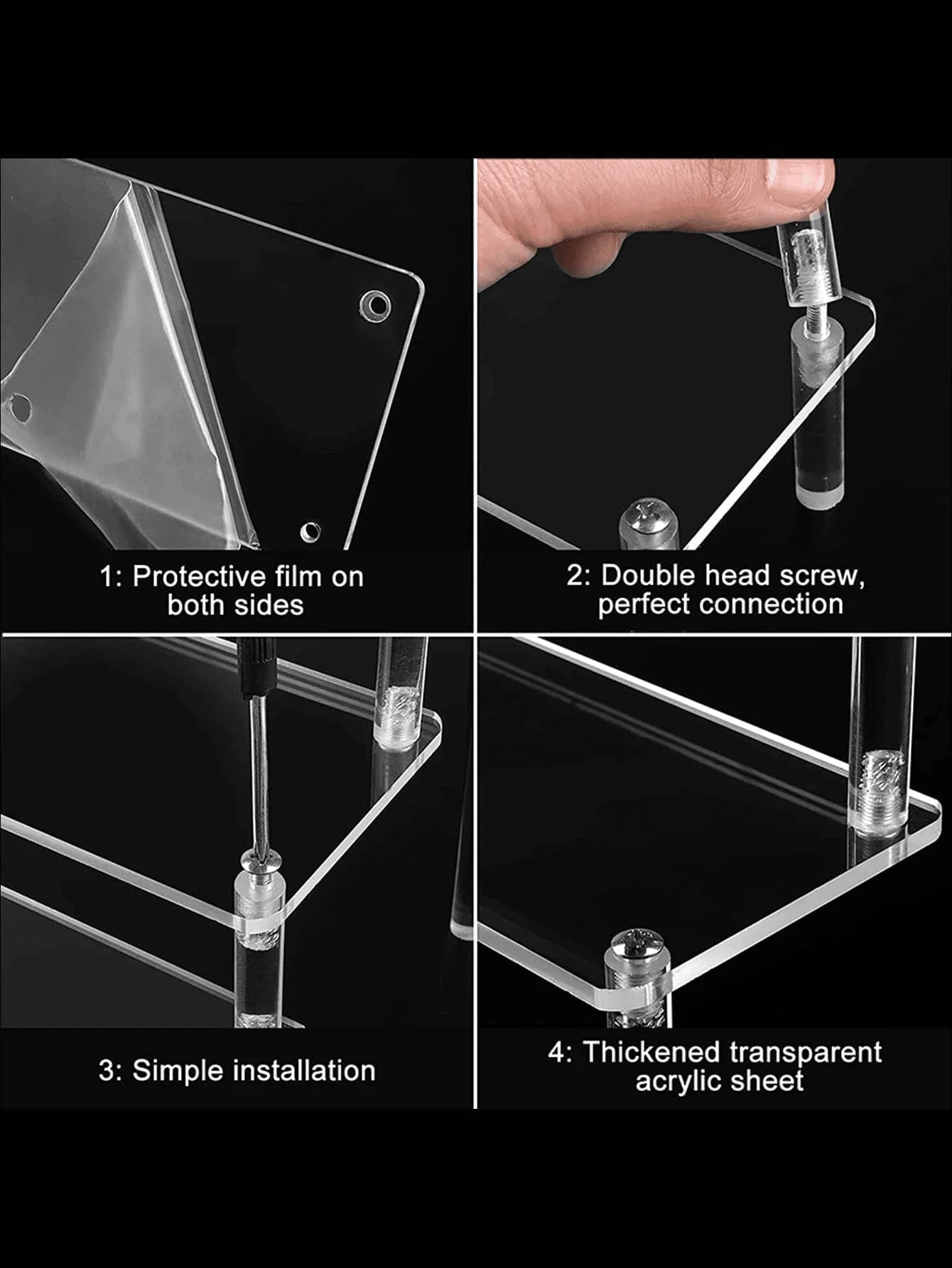 1: Protective film on both sides

2: Double head screw, perfect connection

3: Simple installation

4: Thickened transparent acrylic sheet