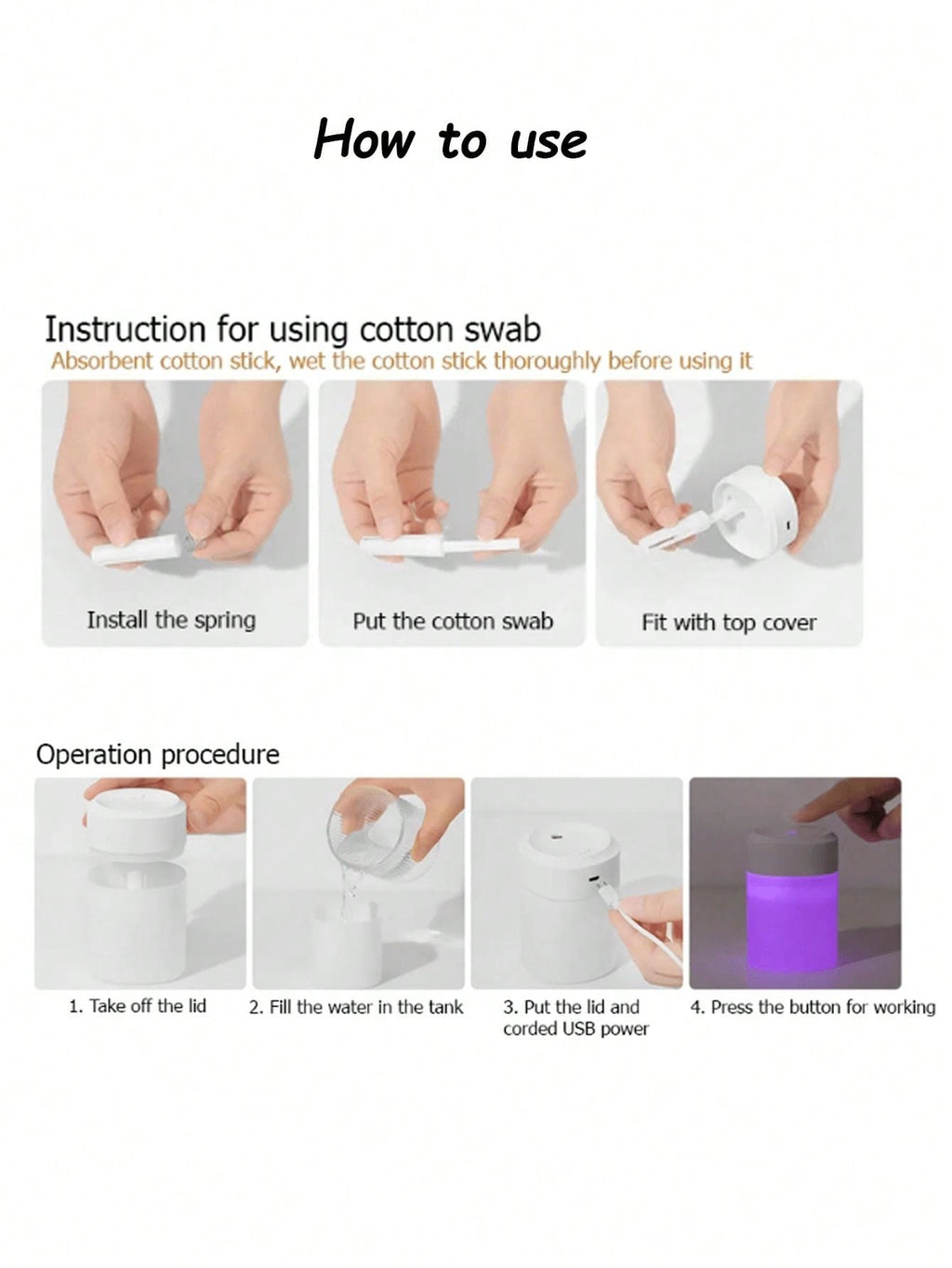 How to use

Instruction for using cotton swab
Absorbent cotton stick, wet the cotton stick thoroughly before using it

Install the spring

Put the cotton swab

Fit with top cover

Operation procedure

1. Take off the lid

2. Fill the water in the tank

3. Put the lid and corded USB power

4. Press the button for working