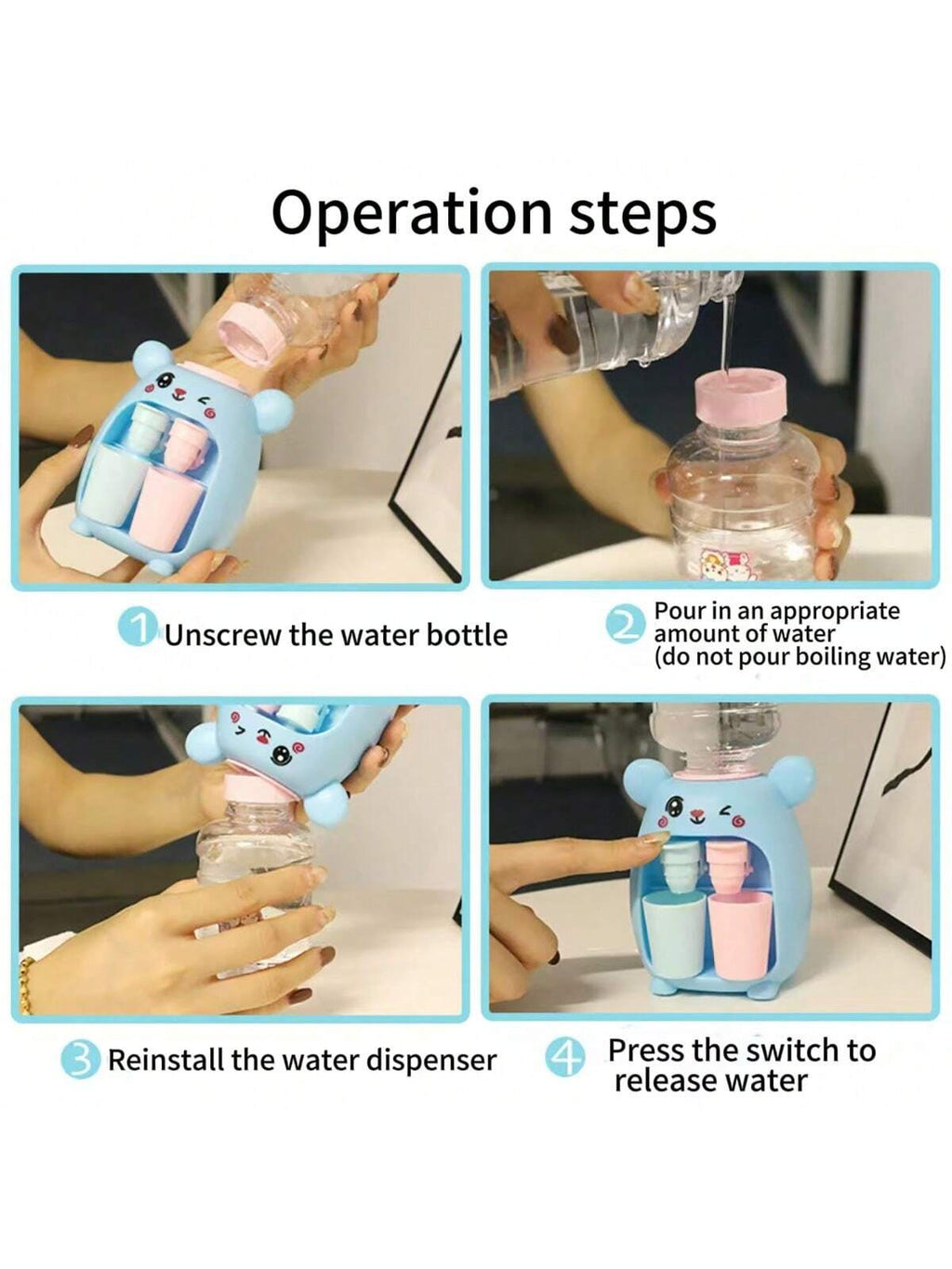 Operation steps

1 Unscrew the water bottle

2 Pour in an appropriate amount of water (do not pour boiling water)

3 Reinstall the water dispenser

4 Press the switch to release water