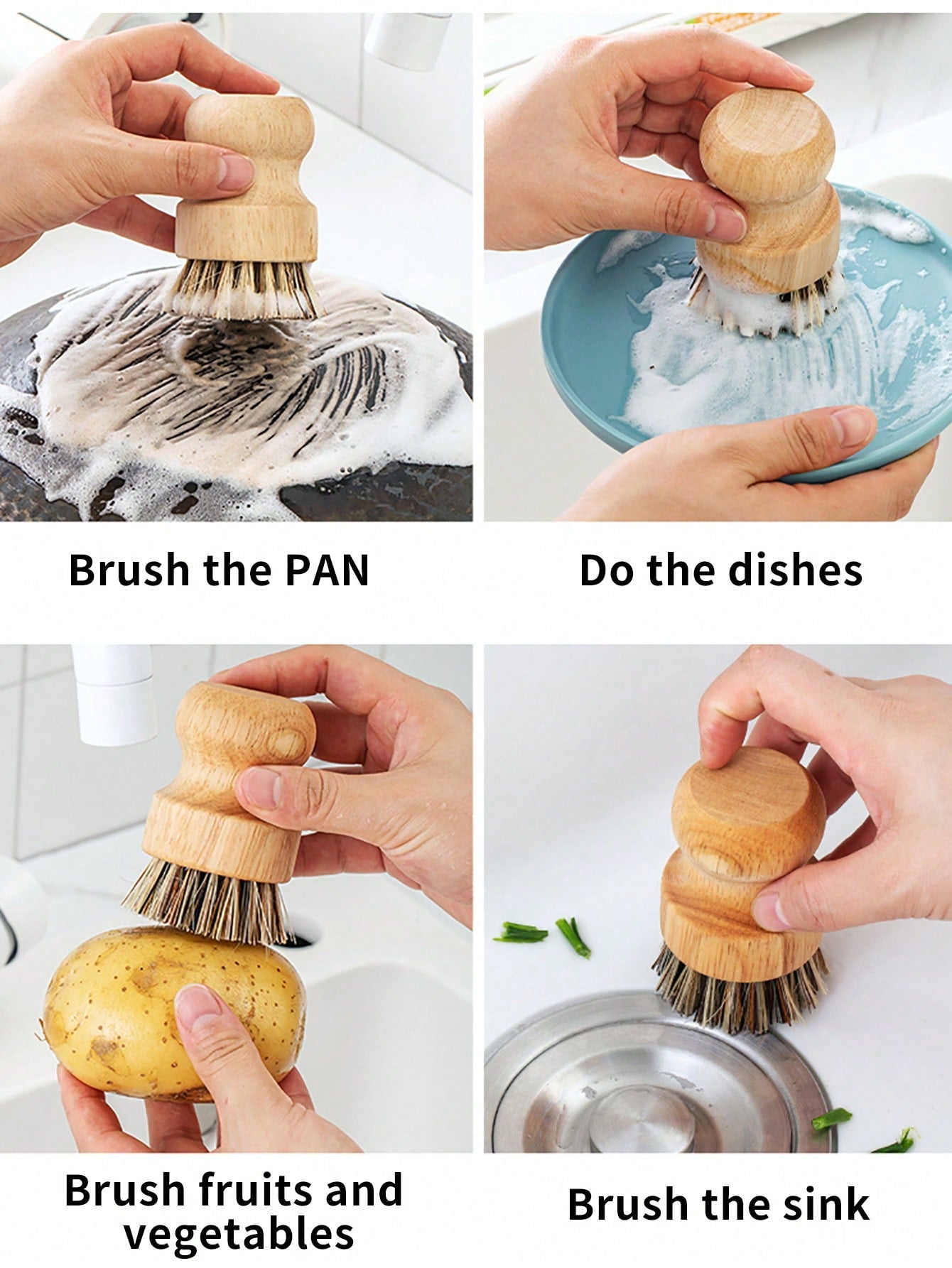 Brush the PAN

Do the dishes

Brush fruits and vegetables

Brush the sink