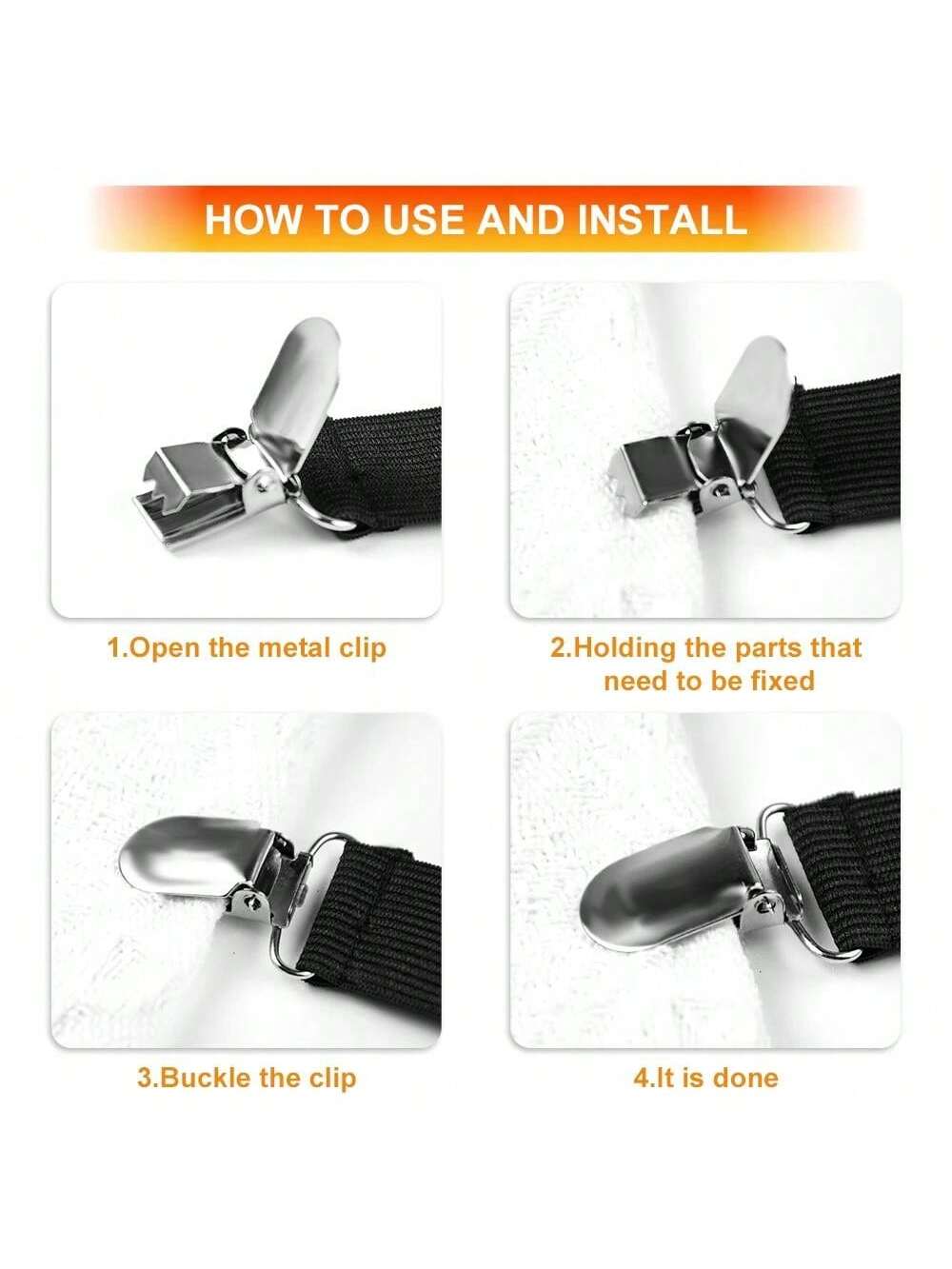 HOW TO USE AND INSTALL

1.Open the metal clip

2.Holding the parts that need to be fixed

3.Buckle the clip

4.It is done