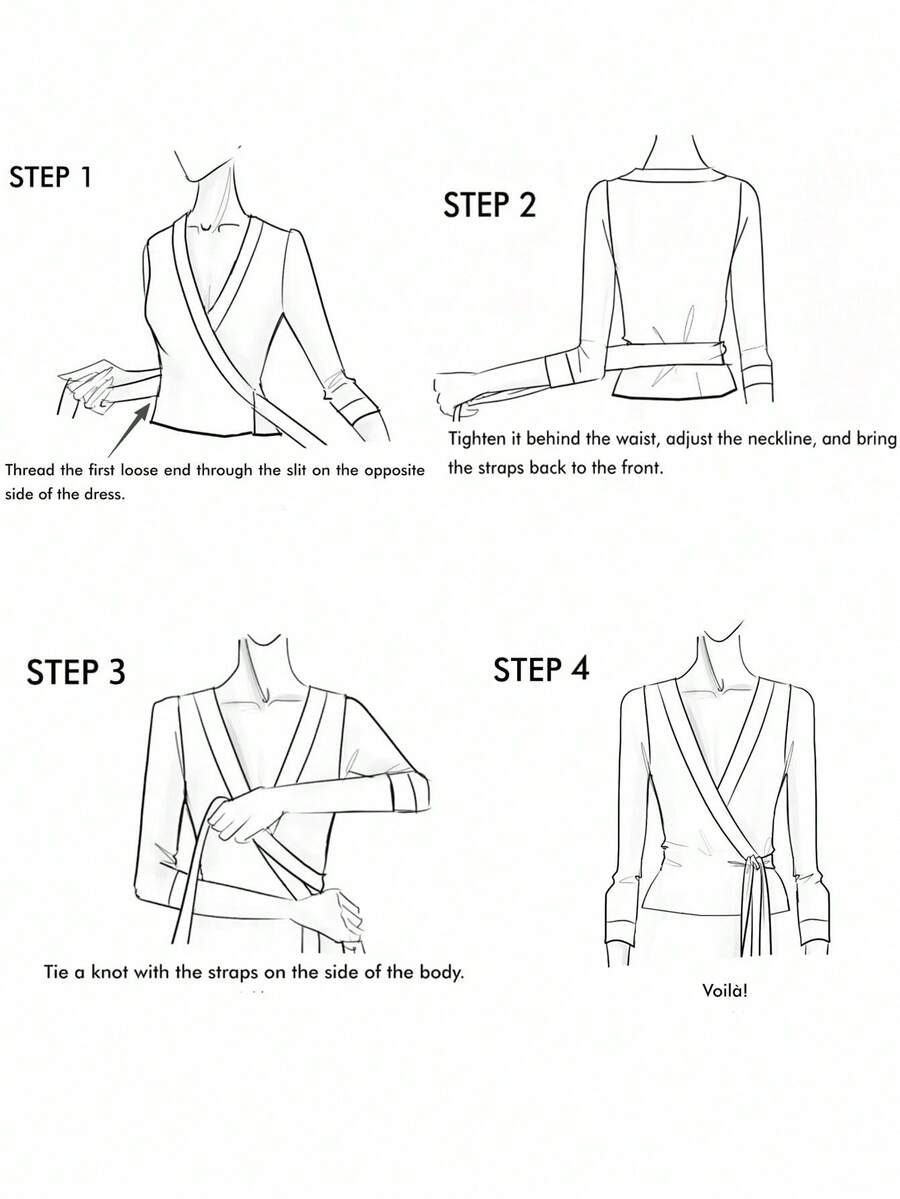 STEP 1

Thread the first loose end through the slit on the opposite side of the dress.

STEP 2

Tighten it behind the waist, adjust the neckline, and bring the straps back to the front.

STEP 3

Tie a knot with the straps on the side of the body.

STEP 4

Voilà!