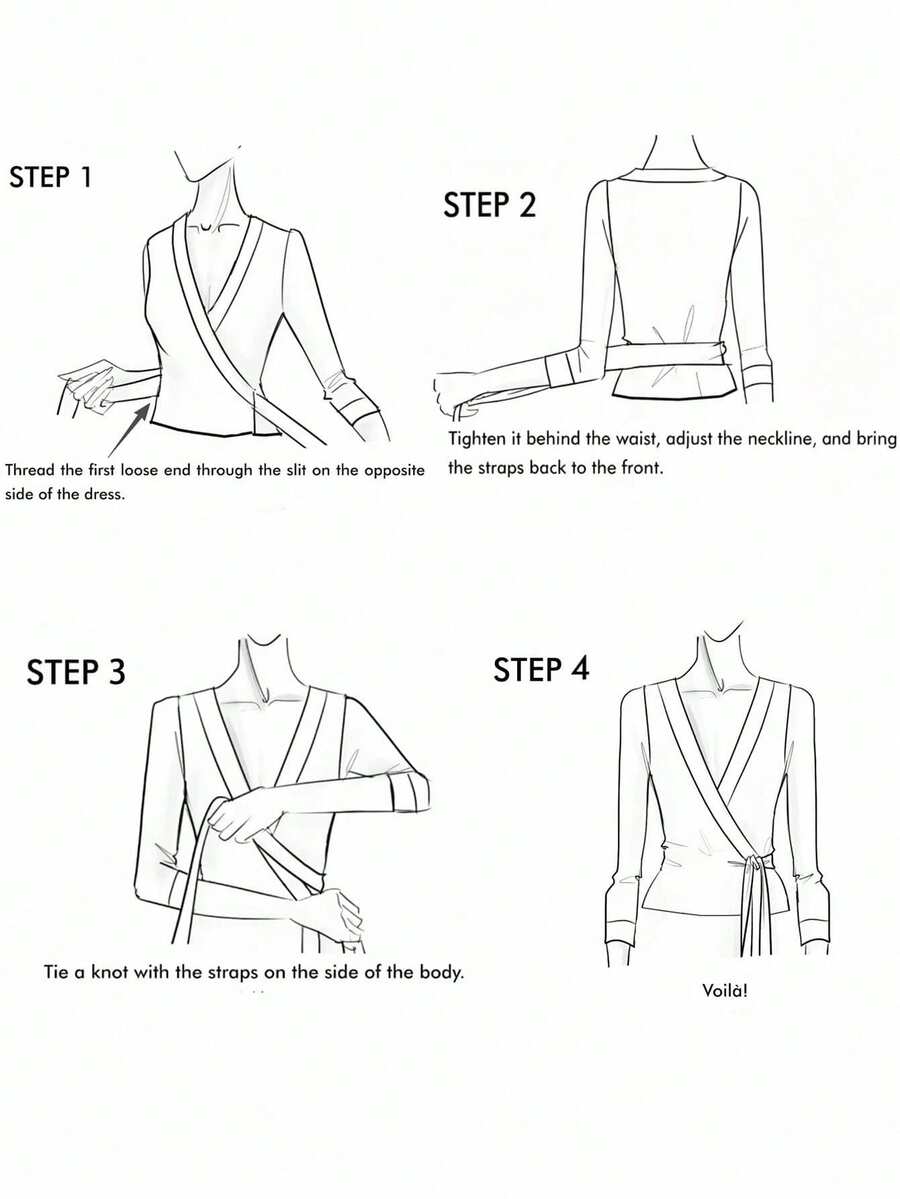 STEP 1

Thread the first loose end through the slit on the opposite side of the dress.

STEP 2

Tighten it behind the waist, adjust the neckline, and bring the straps back to the front.

STEP 3

Tie a knot with the straps on the side of the body.

STEP 4

Voilà!